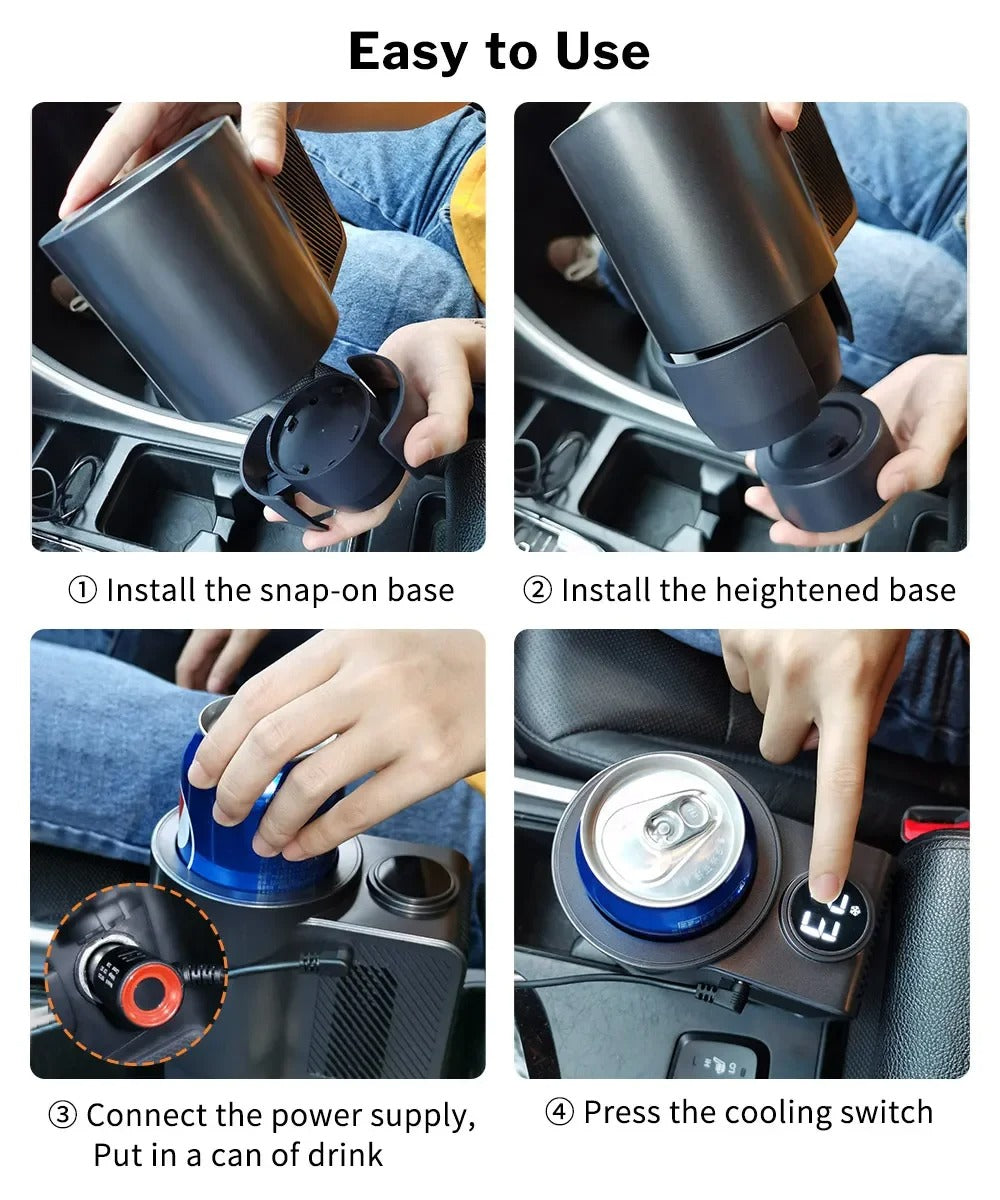 Easy to Use

① Install the snap-on base

② Install the heightened base

③ Connect the power supply, Put in a can of drink

④ Press the cooling switch